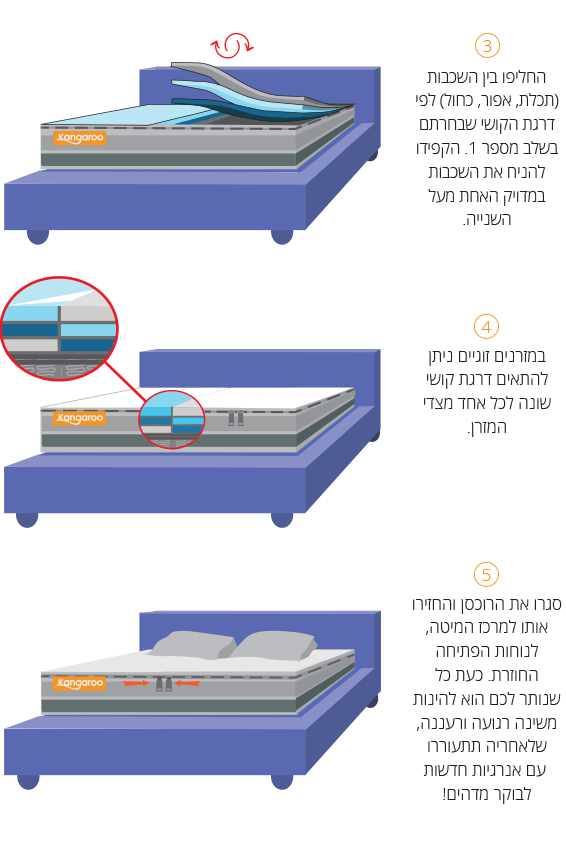 3

החליפו בין השכבות (תכלת, אפור, כחול) לפי דרגת הקושי שבחרתם בשלב מספר 1. הקפידו להניח את השכבות במדויק האחת מעל השנייה.

Kangaroo

4

במזרנים זוגיים ניתן להתאים דרגת קושי שונה לכל אחד מצדי המזרן.

Kangaroo

5

סגרו את הרוכסן והחזירו אותו למרכז המיטה, לנוחות הפתיחה החוזרת. כעת כל שנותר לכם הוא להינות משינה רגועה ורעננה, שלאחריה תתעוררו עם אנרגיות חדשות לבוקר מדהים!

Kangaroo