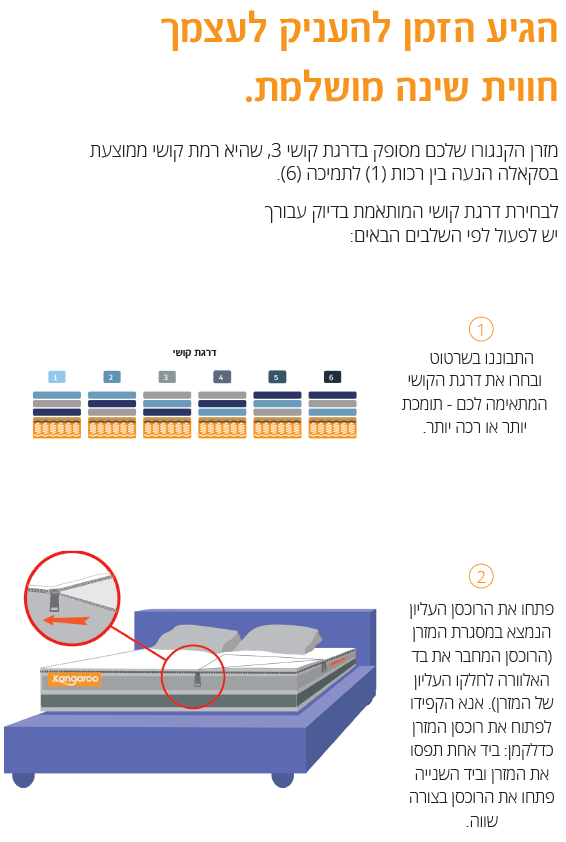 הגיע הזמן להעניק לעצמך חווית שינה מושלמת.

מזרן הקנגורו שלכם מסופק בדרגת קושי 3, שהיא רמת קושי ממוצעת בסקאלה הנעה בין רכות (1) לתמיכה (6).

לבחירת דרגת קושי המותאמת בדיוק עבורך יש לפעול לפי השלבים הבאים:

1

התבוננו בשרטוט ובחרו את דרגת הקושי המתאימה לכם - תומכת יותר או רכה יותר.

דרגת קושי

1 2 3 4 5 6

2

פתחו את הרוכסן העליון הנמצא במסגרת המזרן (הרוכסן המחבר את בד האלוורה לחלקו העליון של המזרן). אנא הקפידו לפתוח את רוכסן המזרן כדלקמן: ביד אחת תפסו את המזרן וביד השנייה פתחו את הרוכסן בצורה שווה.

Kangaroo