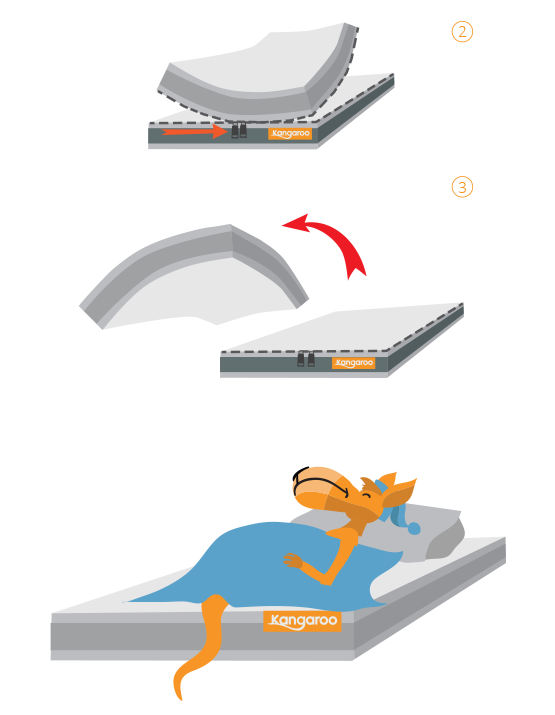 ②

Kangaroo

③

Kangaroo

Kangaroo